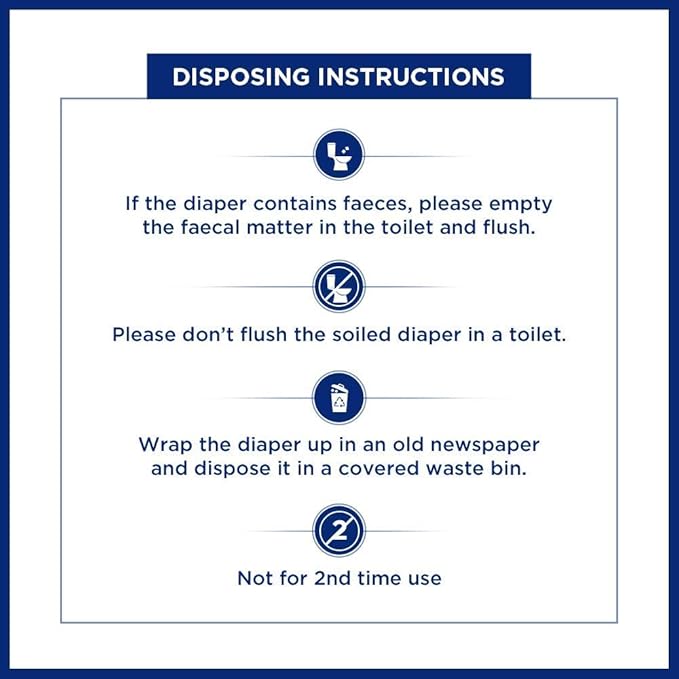 DISPOSING INSTRUCTIONS

If the diaper contains faeces, please empty the faecal matter in the toilet and flush.

Please don't flush the soiled diaper in a toilet.

Wrap the diaper up in an old newspaper and dispose it in a covered waste bin.

2

Not for 2nd time use