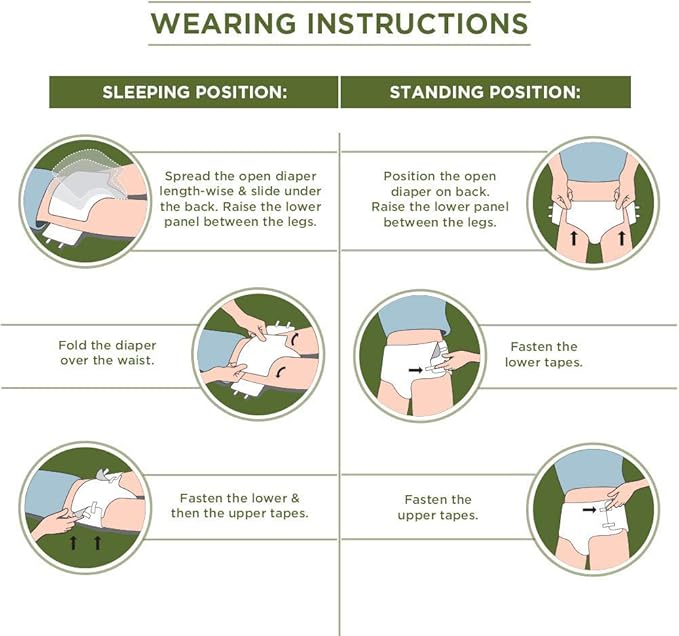 WEARING INSTRUCTIONS

SLEEPING POSITION:

Spread the open diaper length-wise & slide under the back. Raise the lower panel between the legs.

Fold the diaper over the waist.

Fasten the lower & then the upper tapes.

STANDING POSITION:

Position the open diaper on back. Raise the lower panel between the legs.

Fasten the lower tapes.

Fasten the upper tapes.